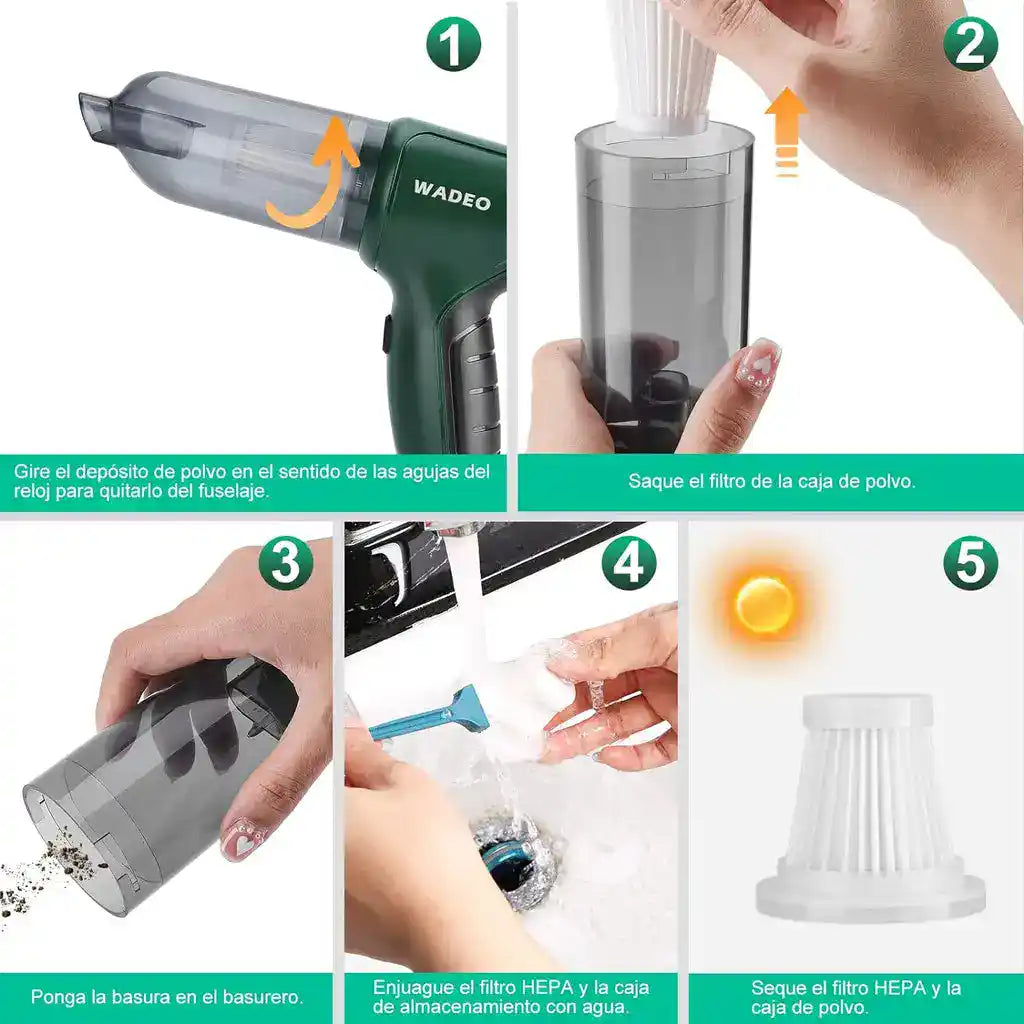 1

WADEO

Gire el depósito de polvo en el sentido de las agujas del reloj para quitarlo del fuselaje.

2

Saque el filtro de la caja de polvo.

3

Ponga la basura en el basurero.

4

Enjuague el filtro HEPA y la caja de almacenamiento con agua.

5

Seque el filtro HEPA y la caja de polvo.